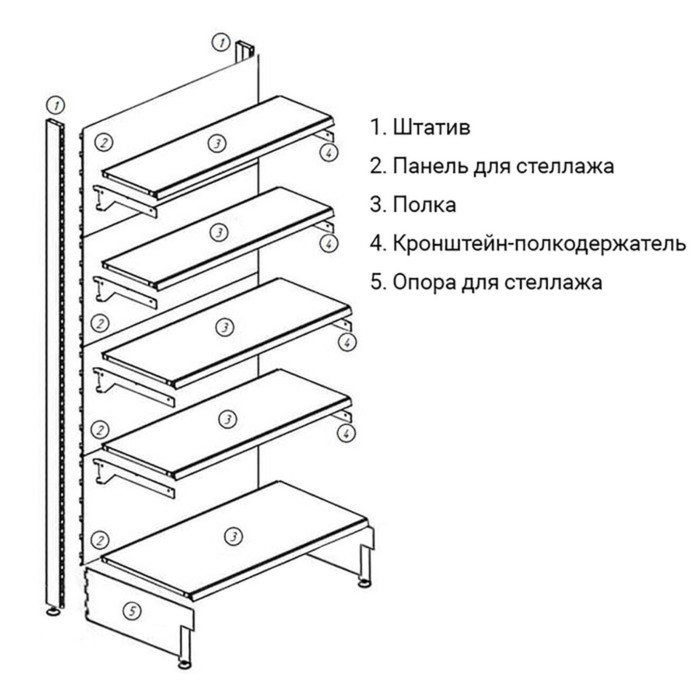 1
1
2
3
4
3
4
2
3
4
2
3
4
2
3
5

1. Штатив
2. Панель для стеллажа
3. Полка
4. Кронштейн-полкодержатель
5. Опора для стеллажа