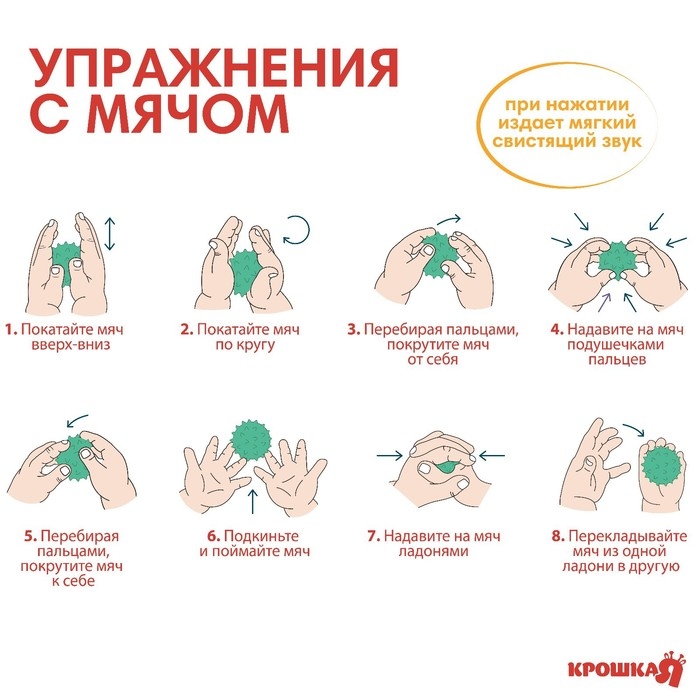 УПРАЖНЕНИЯ С МЯЧОМ

при нажатии издает мягкий свистящий звук

1. Покатайте мяч вверх-вниз

2. Покатайте мяч по кругу

3. Перебирая пальцами, покрутите мяч от себя

4. Надавите на мяч подушечками пальцев

5. Перебирая пальцами, покрутите мяч к себе

6. Подкиньте и поймайте мяч

7. Надавите на мяч ладонями

8. Перекладывайте мяч из одной ладони в другую

КРОШКА Я