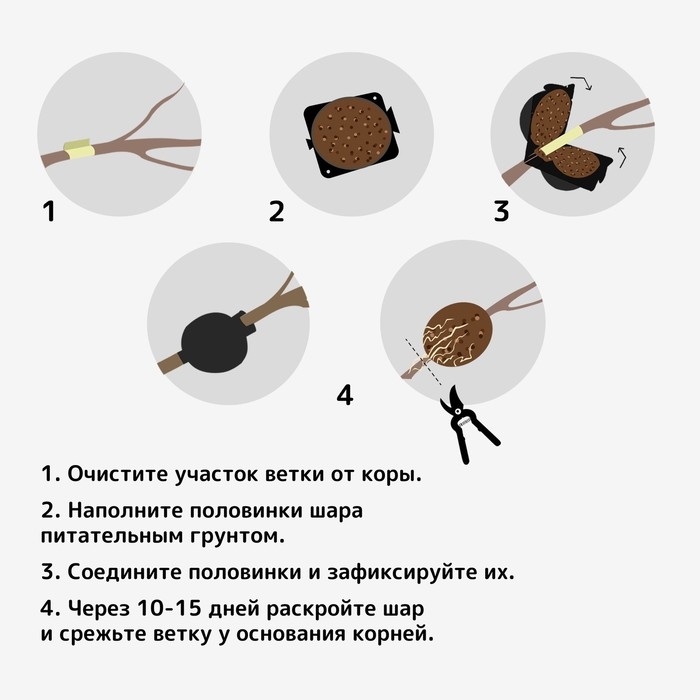 1

2

3

4

1. Очистите участок ветки от коры.

2. Наполните половинки шара питательным грунтом.

3. Соедините половинки и зафиксируйте их.

4. Через 10-15 дней раскройте шар и срежьте ветку у основания корней.