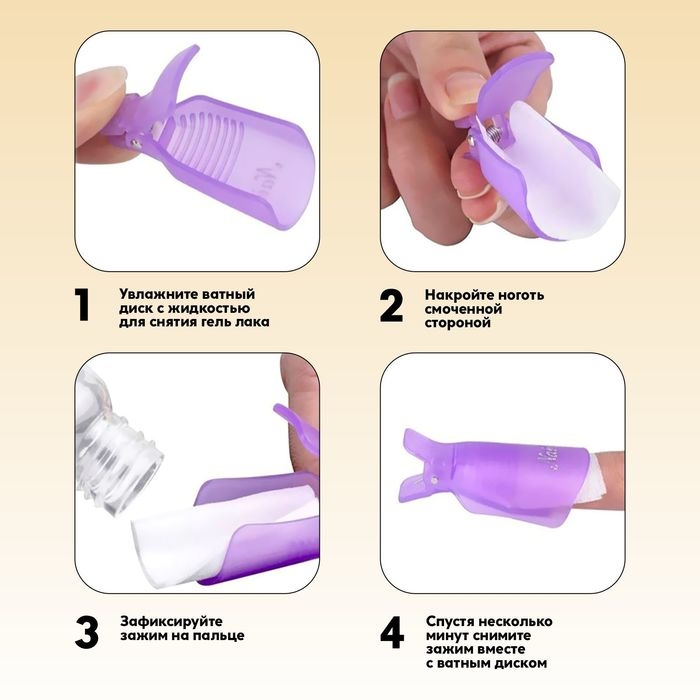 1 Увлажните ватный диск с жидкостью для снятия гель лака

2 Накройте ноготь смоченной стороной

3 Зафиксируйте зажим на пальце

4 Спустя несколько минут снимите зажим вместе с ватным диском