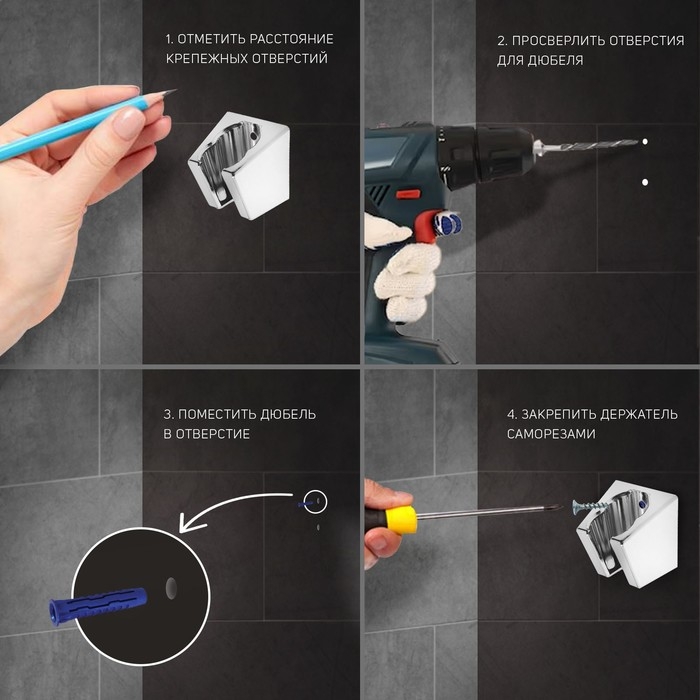 1. ОТМЕТИТЬ РАССТОЯНИЕ КРЕПЕЖНЫХ ОТВЕРСТИЙ

2. ПРОСВЕРЛИТЬ ОТВЕРСТИЯ ДЛЯ ДЮБЕЛЯ

3. ПОМЕСТИТЬ ДЮБЕЛЬ В ОТВЕРСТИЕ

4. ЗАКРЕПИТЬ ДЕРЖАТЕЛЬ САМОРЕЗАМИ