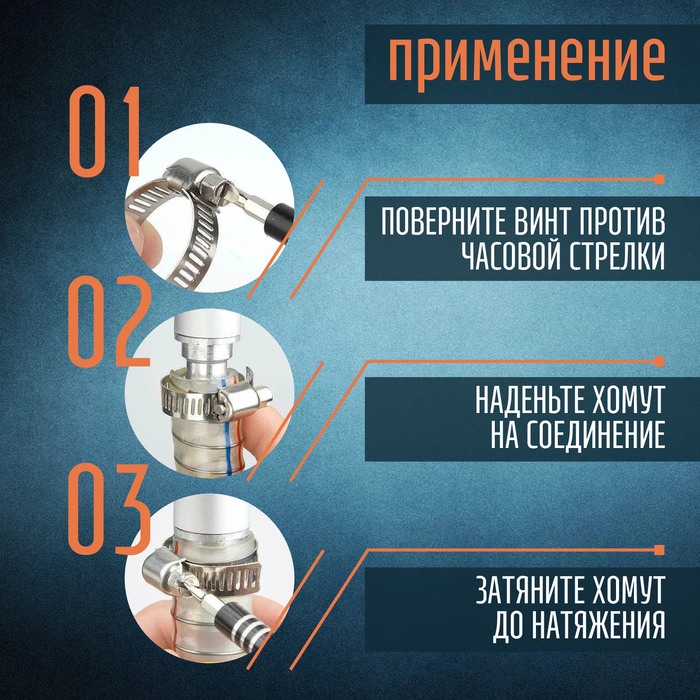 применение

01

ПОВЕРНИТЕ ВИНТ ПРОТИВ ЧАСОВОЙ СТРЕЛКИ

02

НАДЕНЬТЕ ХОМУТ НА СОЕДИНЕНИЕ

03

ЗАТЯНИТЕ ХОМУТ ДО НАТЯЖЕНИЯ