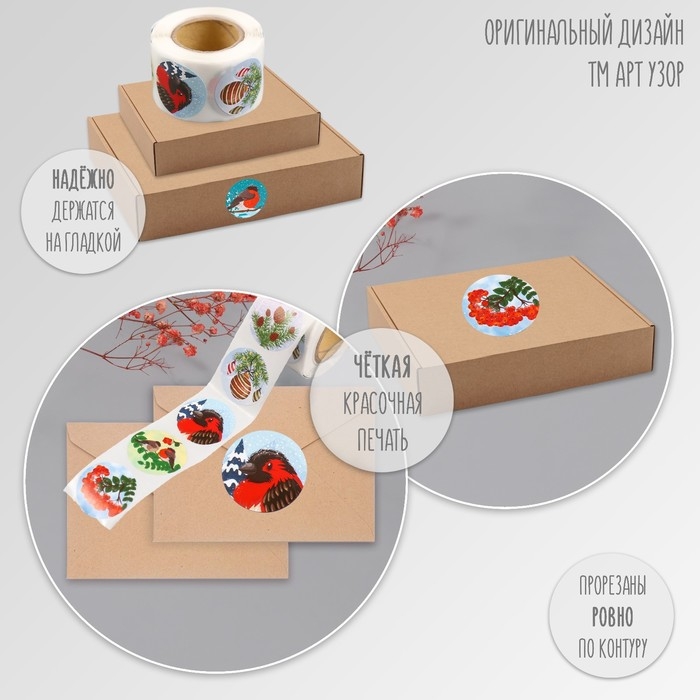 ОРИГИНАЛЬНЫЙ ДИЗАЙН
ТМ АРТ УЗОР

НАДЁЖНО
ДЕРЖАТСЯ
НА ГЛАДКОЙ

ЧЁТКАЯ
КРАСОЧНАЯ
ПЕЧАТЬ

ПРОРЕЗАНЫ
РОВНО
ПО КОНТУРУ