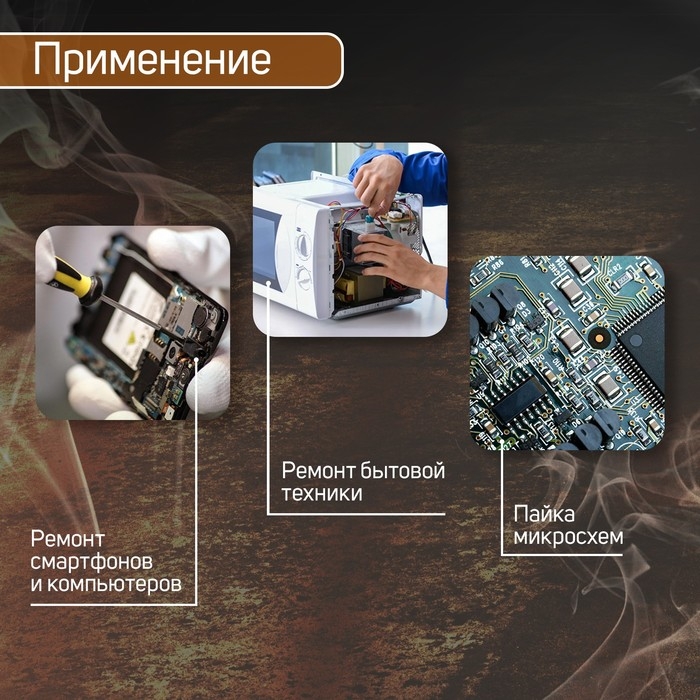 Применение

Ремонт смартфонов и компьютеров

Ремонт бытовой техники

Пайка микросхем