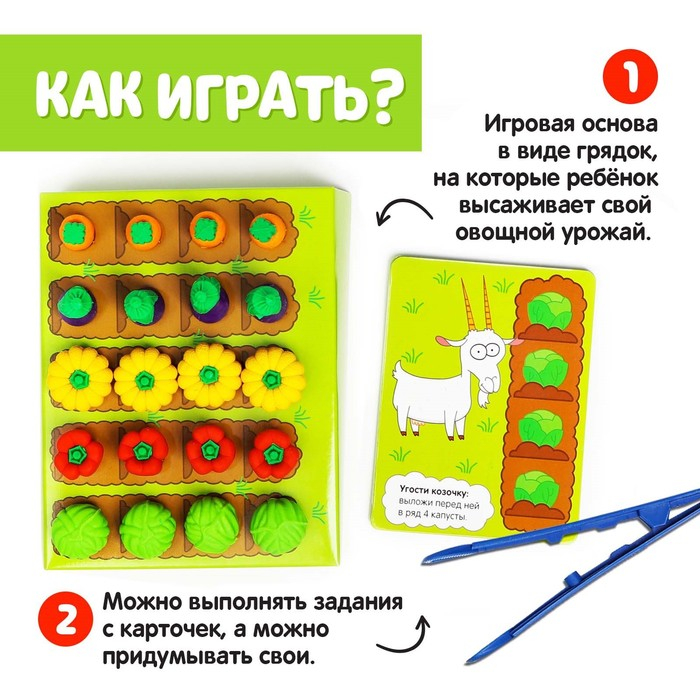 КАК ИГРАТЬ?

1

Игровая основа в виде грядок, на которые ребёнок высаживает свой овощной урожай.

Угости козочку: выложи перед ней в ряд 4 капусты.

2

Можно выполнять задания с карточек, а можно придумывать свои.