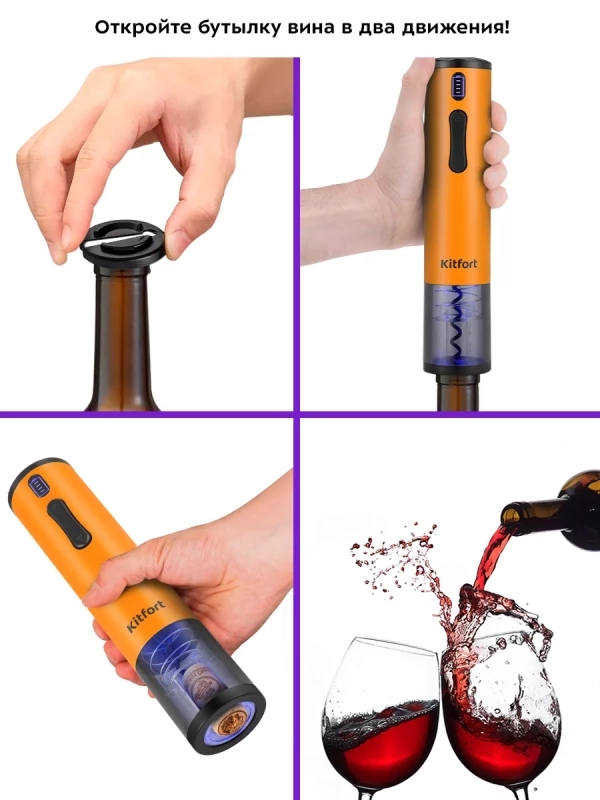 Откройте бутылку вина в два движения!

Kitfort

Kitfort