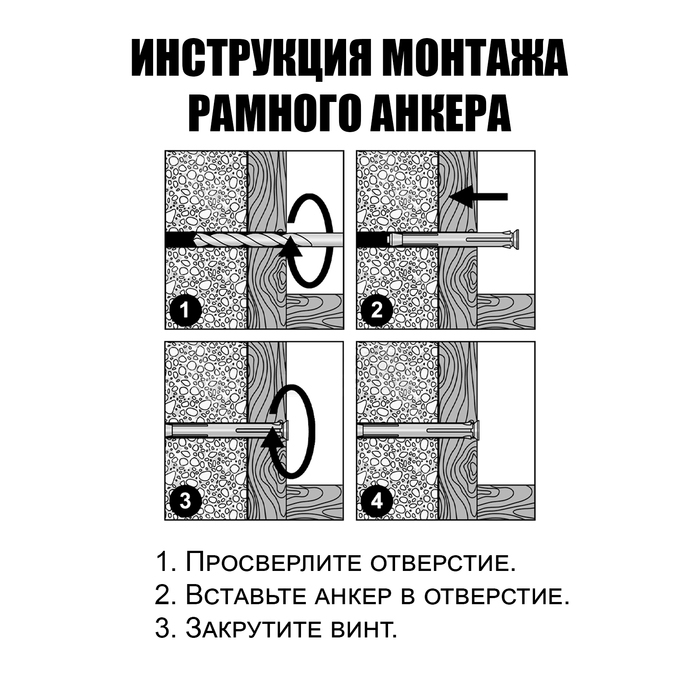 ИНСТРУКЦИЯ МОНТАЖА РАМНОГО АНКЕРА

1

2

3

4

1. Просверлите отверстие.
2. Вставьте анкер в отверстие.
3. Закрутите винт.