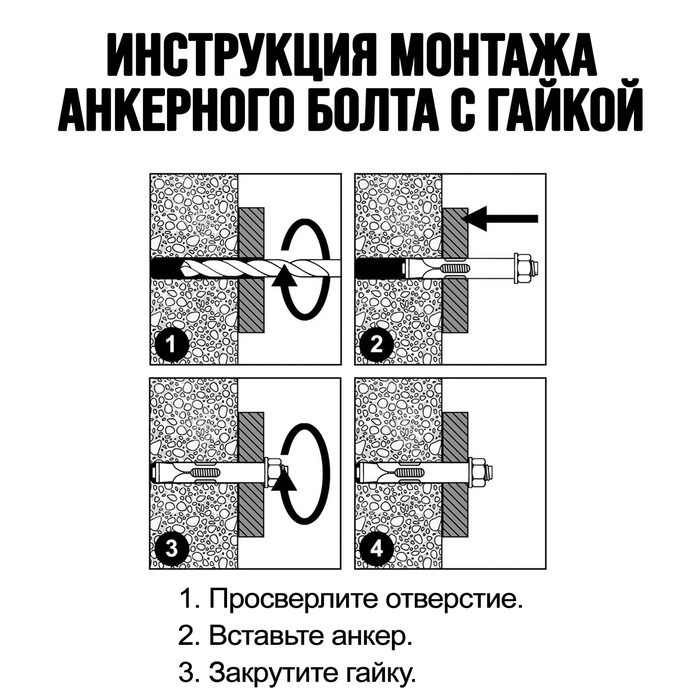 ИНСТРУКЦИЯ МОНТАЖА АНКЕРНОГО БОЛТА С ГАЙКОЙ

1

2

3

4

1. Просверлите отверстие.
2. Вставьте анкер.
3. Закрутите гайку.