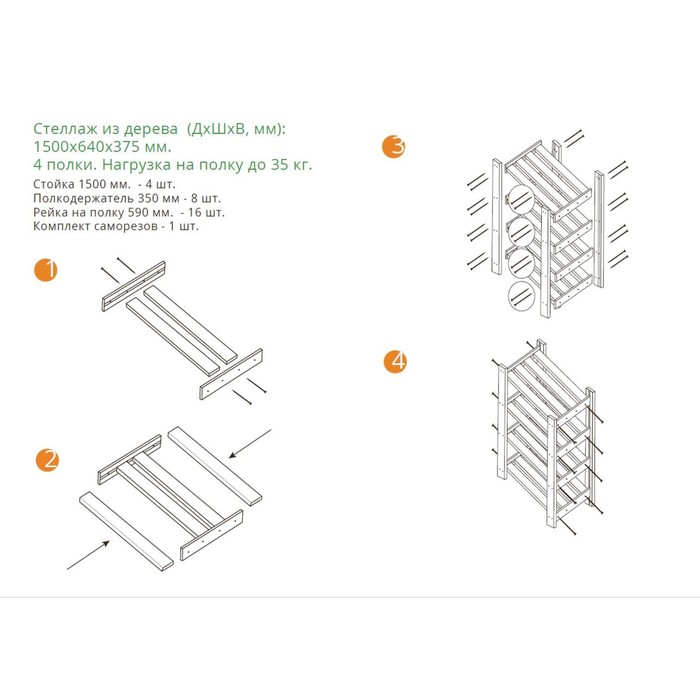 Стеллаж из дерева (ДхШхВ, мм):
1500х640х375 мм.
4 полки. Нагрузка на полку до 35 кг.

Стойка 1500 мм. - 4 шт.
Полкодержатель 350 мм - 8 шт.
Рейка на полку 590 мм. - 16 шт.
Комплект саморезов - 1 шт.

1

2

3

4