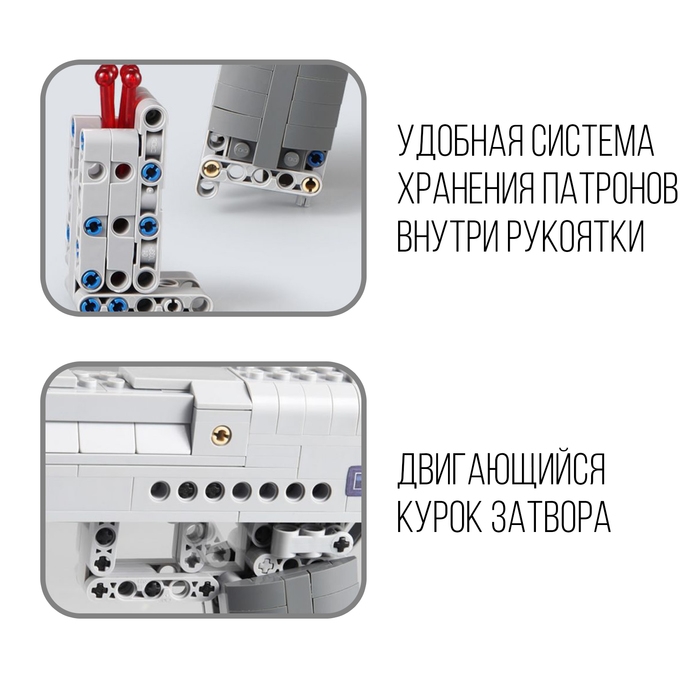 УДОБНАЯ СИСТЕМА ХРАНЕНИЯ ПАТРОНОВ ВНУТРИ РУКОЯТКИ

ДВИГАЮЩИЙСЯ КУРОК ЗАТВОРА