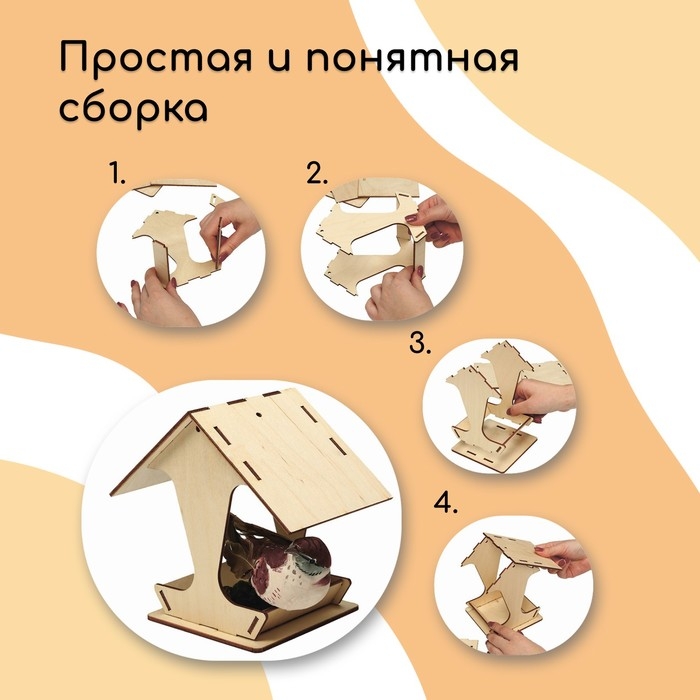 Простая и понятная сборка

1.

2.

3.

4.