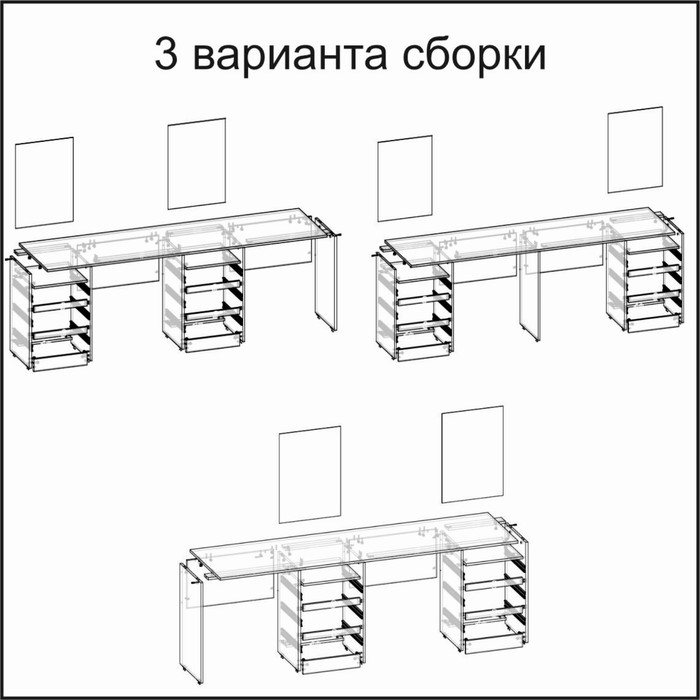 3 варианта сборки