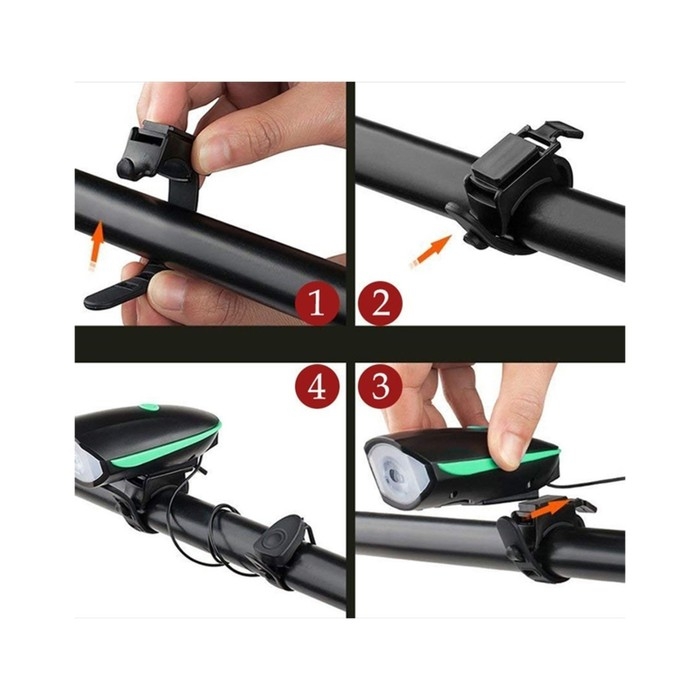 1
2
4
3