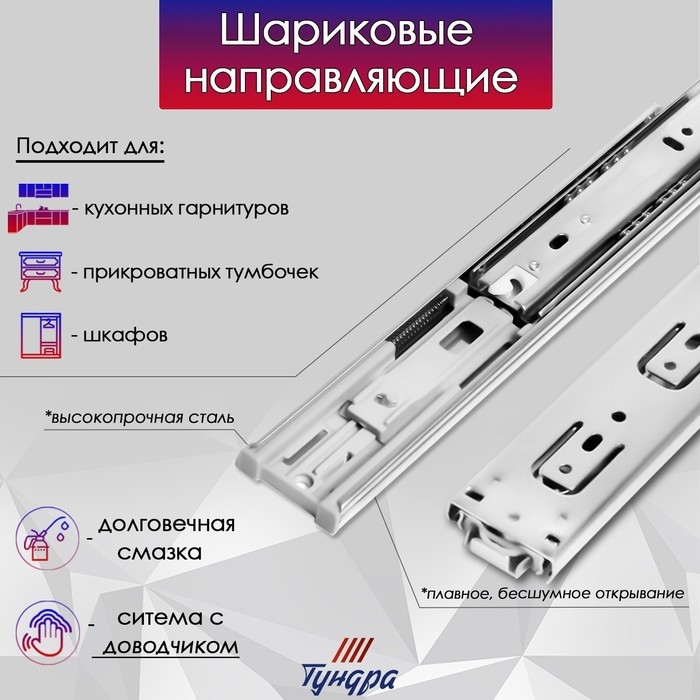 Шариковые направляющие

Подходит для:

- кухонных гарнитуров

- прикроватных тумбочек

- шкафов

*высокопрочная сталь

- долговечная смазка

- ситема с доводчиком

*плавное, бесшумное открывание

Тундра