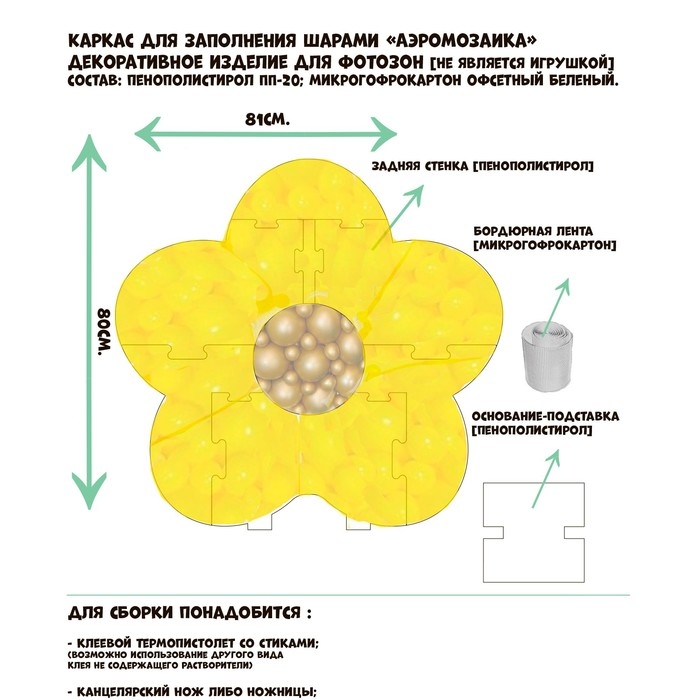 КАРКАС ДЛЯ ЗАПОЛНЕНИЯ ШАРАМИ «АЭРОМОЗАИКА»
ДЕКОРАТИВНОЕ ИЗДЕЛИЕ ДЛЯ ФОТОЗОН [НЕ ЯВЛЯЕТСЯ ИГРУШКОЙ]
СОСТАВ: ПЕНОПОЛИСТИРОЛ ПП-20; МИКРОГОФРОКАРТОН ОФСЕТНЫЙ БЕЛЕНЫЙ.

81СМ.

80СМ.

ЗАДНЯЯ СТЕНКА [ПЕНОПОЛИСТИРОЛ]

БОРДЮРНАЯ ЛЕНТА [МИКРОГОФРОКАРТОН]

ОСНОВАНИЕ-ПОДСТАВКА [ПЕНОПОЛИСТИРОЛ]

ДЛЯ СБОРКИ ПОНАДОБИТСЯ :

- КЛЕЕВОЙ ТЕРМОПИСТОЛЕТ СО СТИКАМИ;
(ВОЗМОЖНО ИСПОЛЬЗОВАНИЕ ДРУГОГО ВИДА КЛЕЯ НЕ СОДЕРЖАЩЕГО РАСТВОРИТЕЛИ)

- КАНЦЕЛЯРСКИЙ НОЖ ЛИБО НОЖНИЦЫ;