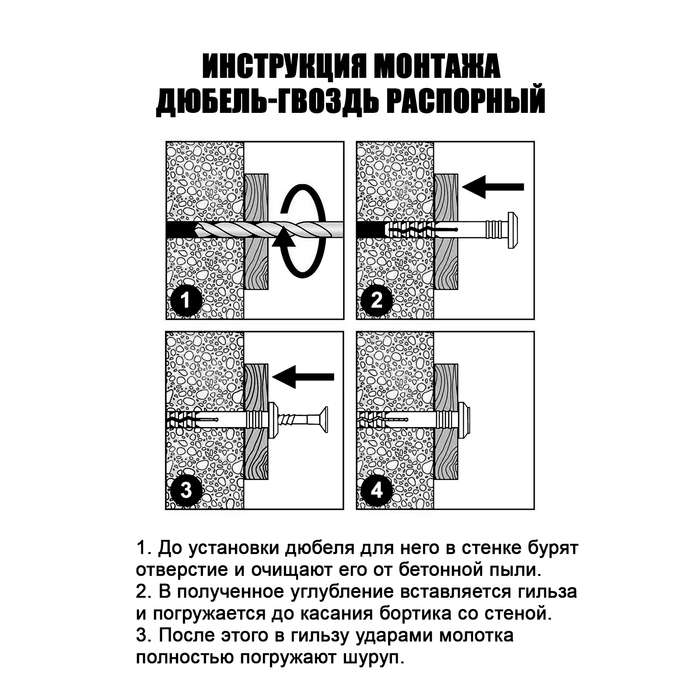 ИНСТРУКЦИЯ МОНТАЖА
ДЮБЕЛЬ-ГВОЗДЬ РАСПОРНЫЙ

1

2

3

4

1. До установки дюбеля для него в стенке бурят отверстие и очищают его от бетонной пыли.
2. В полученное углубление вставляется гильза и погружается до касания бортика со стеной.
3. После этого в гильзу ударами молотка полностью погружают шуруп.