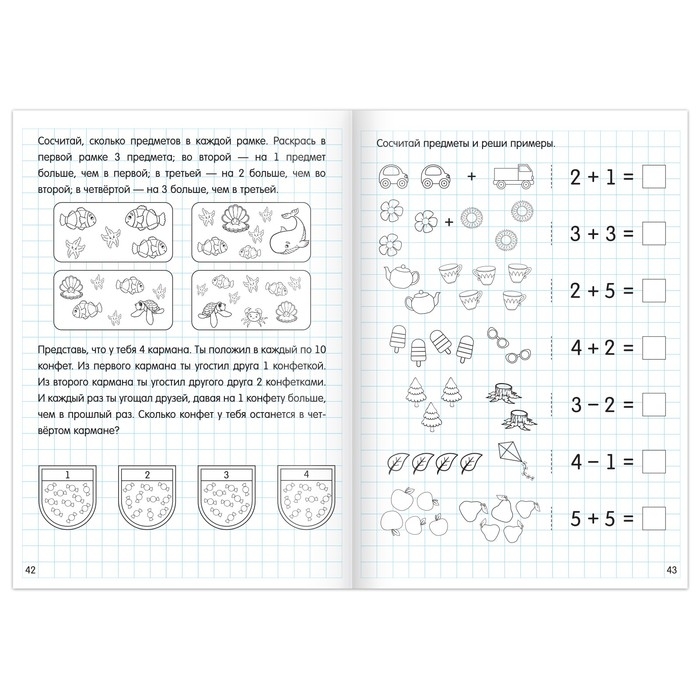 Сосчитай, сколько предметов в каждой рамке. Раскрась в первой рамке 3 предмета; во второй — на 1 предмет больше, чем в первой; в третьей — на 2 больше, чем во второй; в четвёртой — на 3 больше, чем в третьей.

Представь, что у тебя 4 кармана. Ты положил в каждый по 10 конфет. Из первого кармана ты угостил друга 1 конфеткой. Из второго кармана ты угостил другого друга 2 конфетками. И каждый раз ты угощал друзей, давая на 1 конфету больше, чем в прошлый раз. Сколько конфет у тебя останется в четвёртом кармане?

1

2

3

4

42

Сосчитай предметы и реши примеры.

+

$2 + 1 =$

+

$3 + 3 =$

$2 + 5 =$

$4 + 2 =$

$3 - 2 =$

$4 - 1 =$

$5 + 5 =$

43