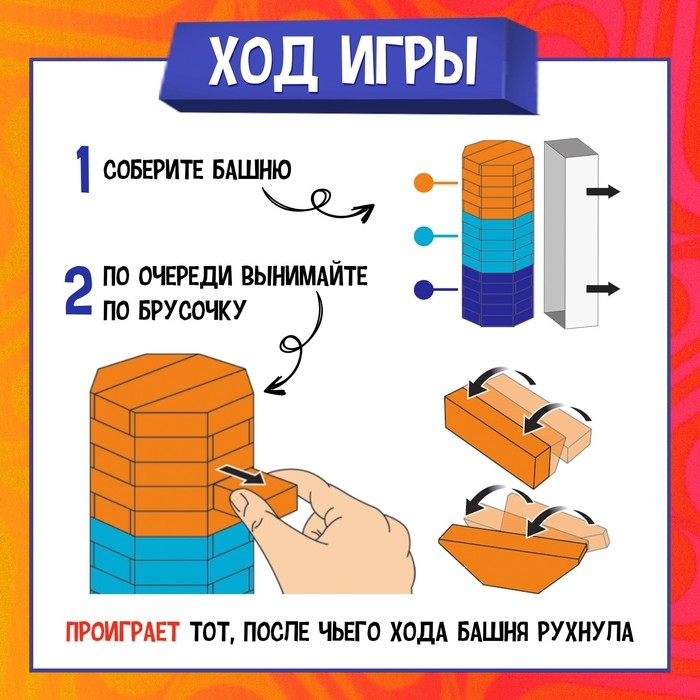 ХОД ИГРЫ

1 СОБЕРИТЕ БАШНЮ

2 ПО ОЧЕРЕДИ ВЫНИМАЙТЕ ПО БРУСОЧКУ

ПРОИГРАЕТ ТОТ, ПОСЛЕ ЧЬЕГО ХОДА БАШНЯ РУХНУЛА