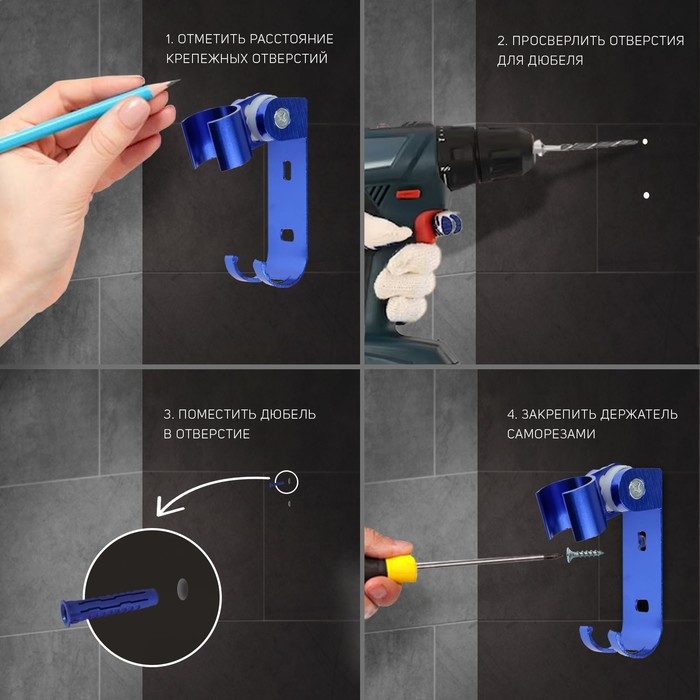 1. ОТМЕТИТЬ РАССТОЯНИЕ КРЕПЕЖНЫХ ОТВЕРСТИЙ

2. ПРОСВЕРЛИТЬ ОТВЕРСТИЯ ДЛЯ ДЮБЕЛЯ

3. ПОМЕСТИТЬ ДЮБЕЛЬ В ОТВЕРСТИЕ

4. ЗАКРЕПИТЬ ДЕРЖАТЕЛЬ САМОРЕЗАМИ