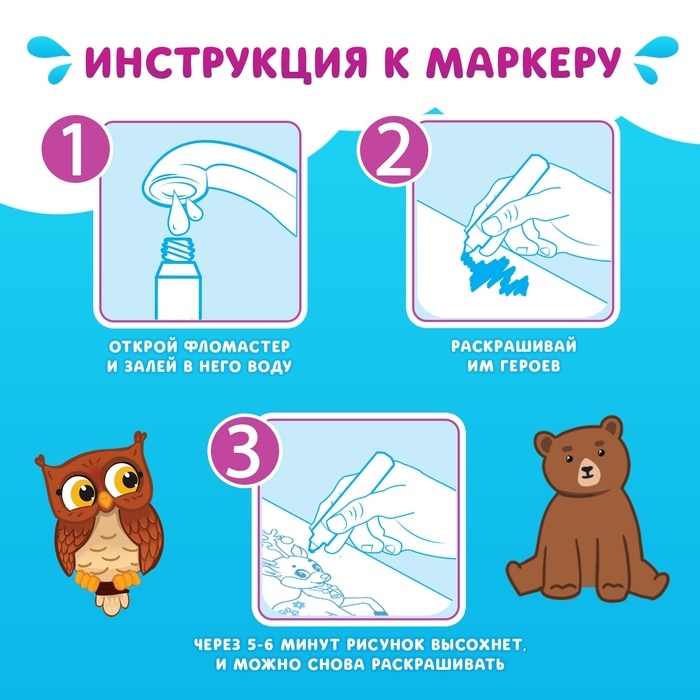 ИНСТРУКЦИЯ К МАРКЕРУ

1

ОТКРОЙ ФЛОМАСТЕР И ЗАЛЕЙ В НЕГО ВОДУ

2

РАСКРАШИВАЙ ИМ ГЕРОЕВ

3

ЧЕРЕЗ 5-6 МИНУТ РИСУНОК ВЫСОХНЕТ, И МОЖНО СНОВА РАСКРАШИВАТЬ