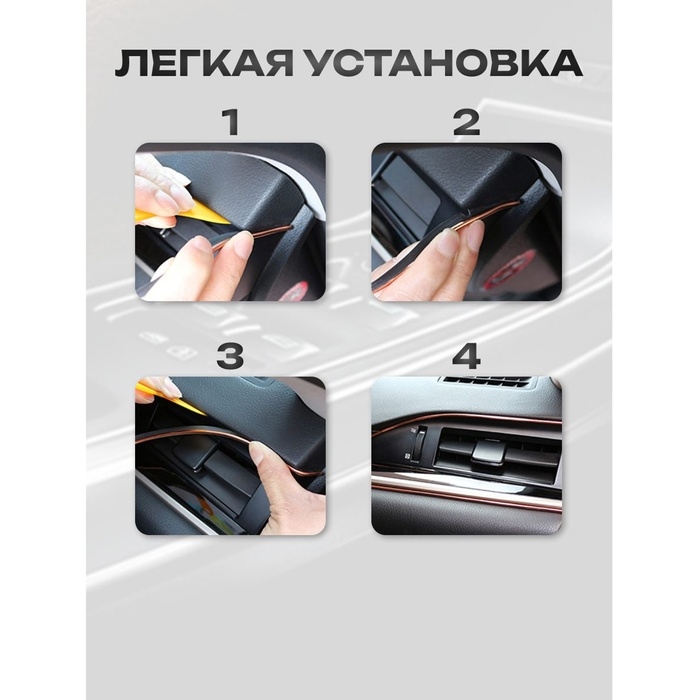 ЛЕГКАЯ УСТАНОВКА

1

2

3

4