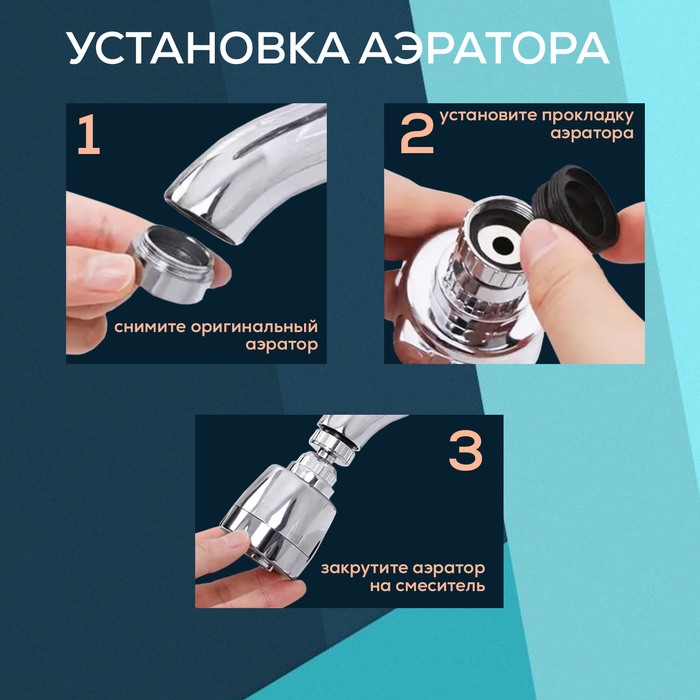 УСТАНОВКА АЭРАТОРА

1

снимите оригинальный аэратор

2

установите прокладку аэратора

3

закрутите аэратор на смеситель