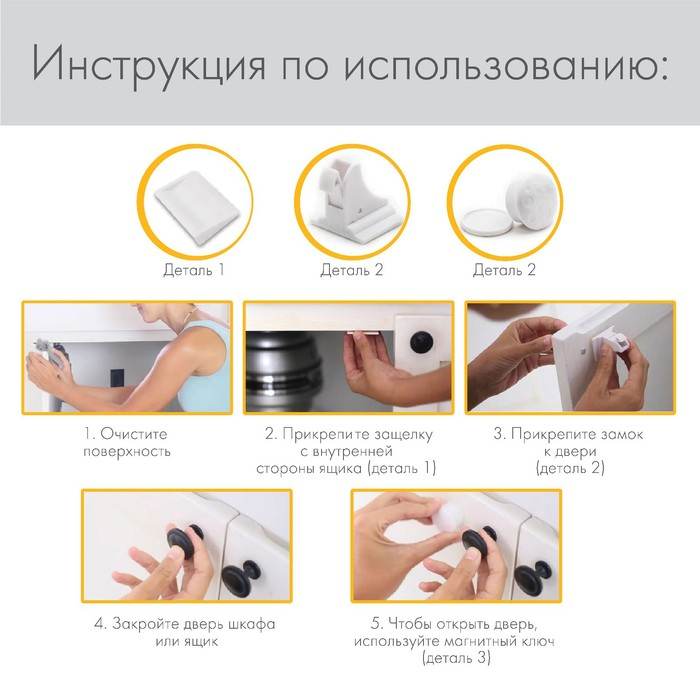 Инструкция по использованию:

Деталь 1

Деталь 2

Деталь 2

1. Очистите поверхность

2. Прикрепите защелку с внутренней стороны ящика (деталь 1)

3. Прикрепите замок к двери (деталь 2)

4. Закройте дверь шкафа или ящик

5. Чтобы открыть дверь, используйте магнитный ключ (деталь 3)