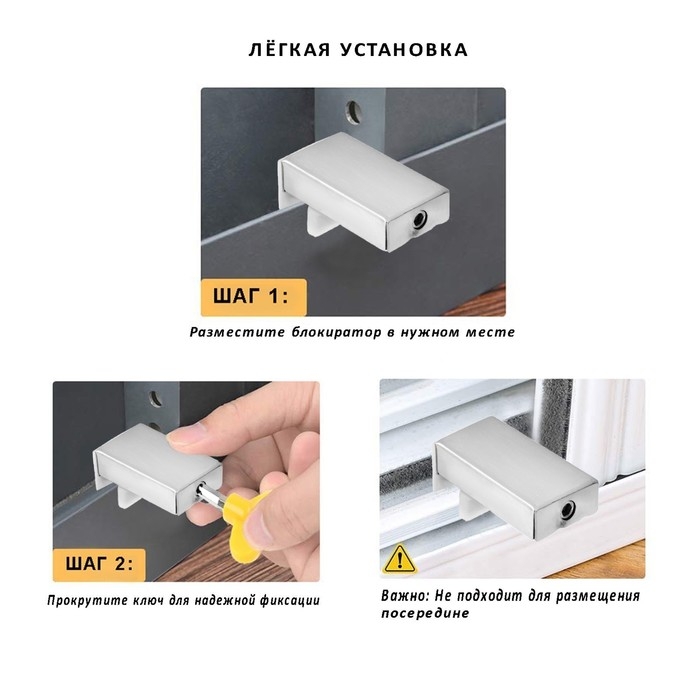 ЛЁГКАЯ УСТАНОВКА

ШАГ 1:

Разместите блокиратор в нужном месте

ШАГ 2:

Прокрутите ключ для надежной фиксации

Важно: Не подходит для размещения посередине