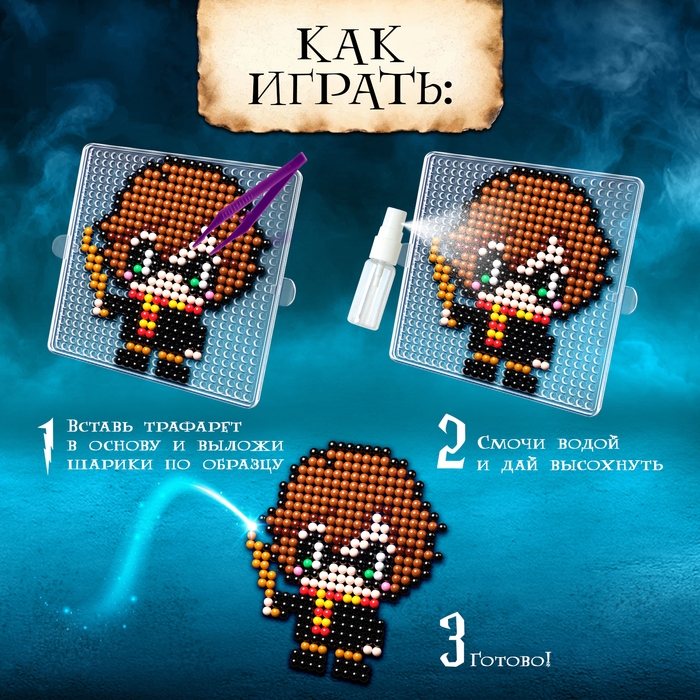 КАК ИГРАТЬ:

1 Вставь трафарет в основу и выложи шарики по образцу

2 Смочи водой и дай высохнуть

3 Готово!