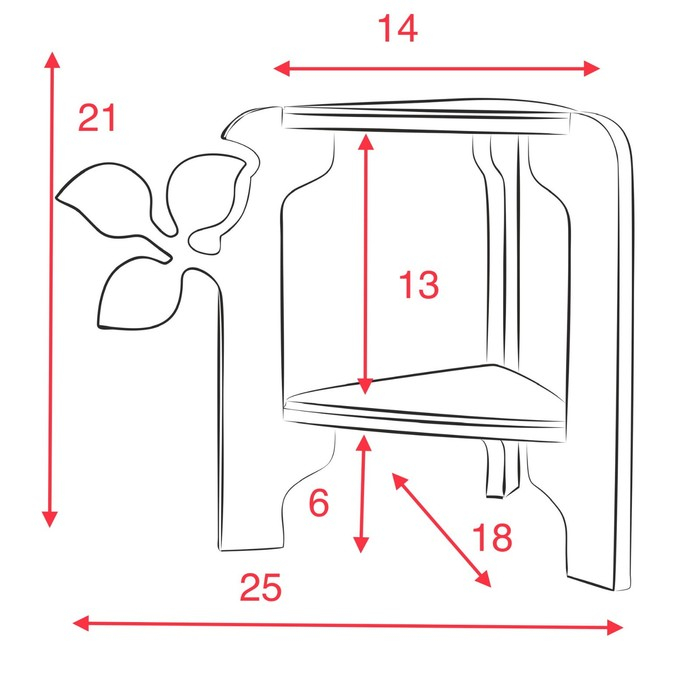 14

21

13

6

18

25