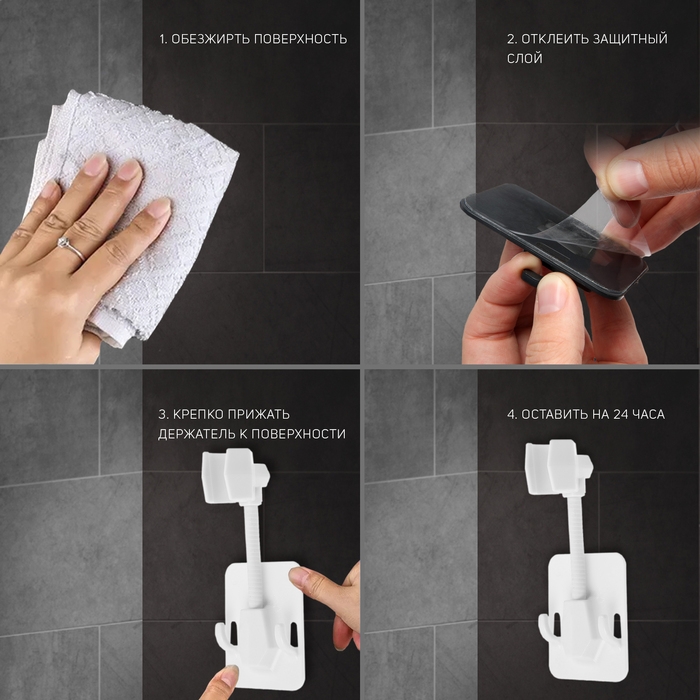 1. ОБЕЗЖИРТЬ ПОВЕРХНОСТЬ

2. ОТКЛЕИТЬ ЗАЩИТНЫЙ СЛОЙ

3. КРЕПКО ПРИЖАТЬ ДЕРЖАТЕЛЬ К ПОВЕРХНОСТИ

4. ОСТАВИТЬ НА 24 ЧАСА