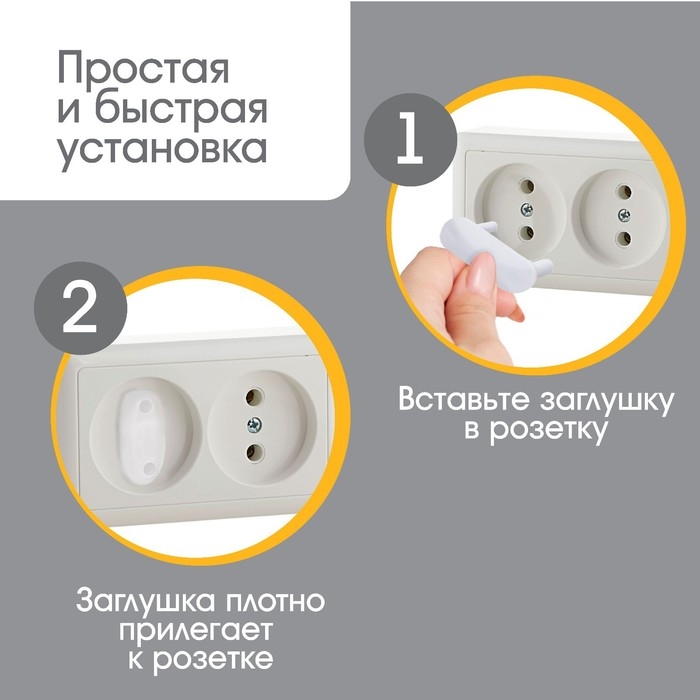 Простая и быстрая установка

1

Вставьте заглушку в розетку

2

Заглушка плотно прилегает к розетке