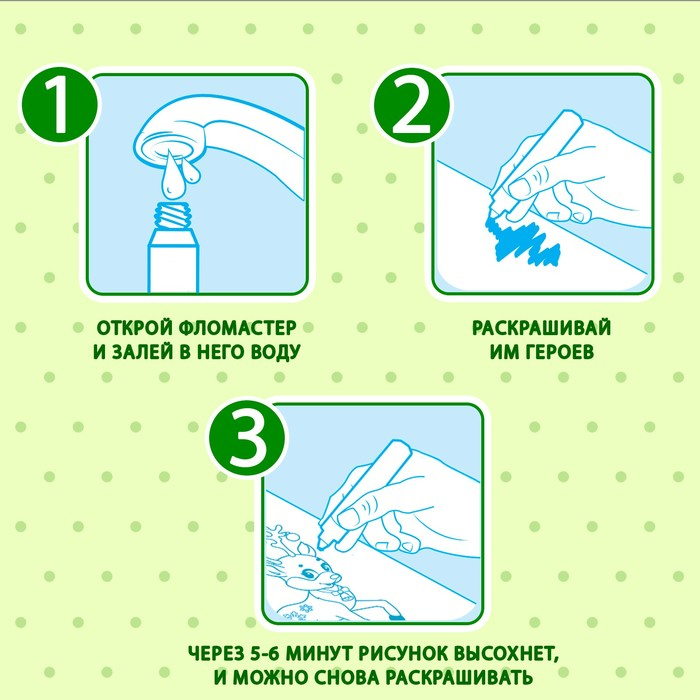 1

ОТКРОЙ ФЛОМАСТЕР И ЗАЛЕЙ В НЕГО ВОДУ

2

РАСКРАШИВАЙ ИМ ГЕРОЕВ

3

ЧЕРЕЗ 5-6 МИНУТ РИСУНОК ВЫСОХНЕТ, И МОЖНО СНОВА РАСКРАШИВАТЬ