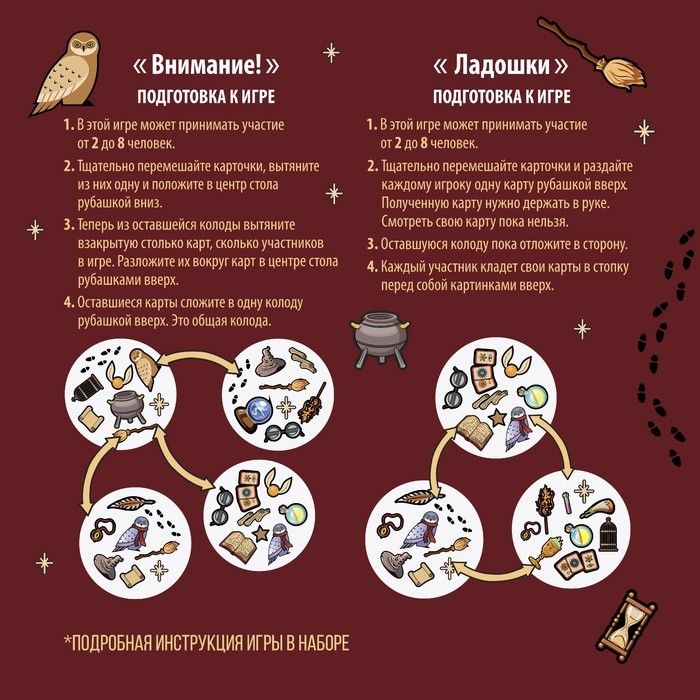 « Внимание! »
ПОДГОТОВКА К ИГРЕ

1. В этой игре может принимать участие от 2 до 8 человек.

2. Тщательно перемешайте карточки, вытяните из них одну и положите в центр стола рубашкой вниз.

3. Теперь из оставшейся колоды вытяните взакрытую столько карт, сколько участников в игре. Разложите их вокруг карт в центре стола рубашками вверх.

4. Оставшиеся карты сложите в одну колоду рубашкой вверх. Это общая колода.

« Ладошки »
ПОДГОТОВКА К ИГРЕ

1. В этой игре может принимать участие от 2 до 8 человек.

2. Тщательно перемешайте карточки и раздайте каждому игроку одну карту рубашкой вверх. Полученную карту нужно держать в руке. Смотреть свою карту пока нельзя.

3. Оставшуюся колоду пока отложите в сторону.

4. Каждый участник кладет свои карты в стопку перед собой картинками вверх.

*ПОДРОБНАЯ ИНСТРУКЦИЯ ИГРЫ В НАБОРЕ