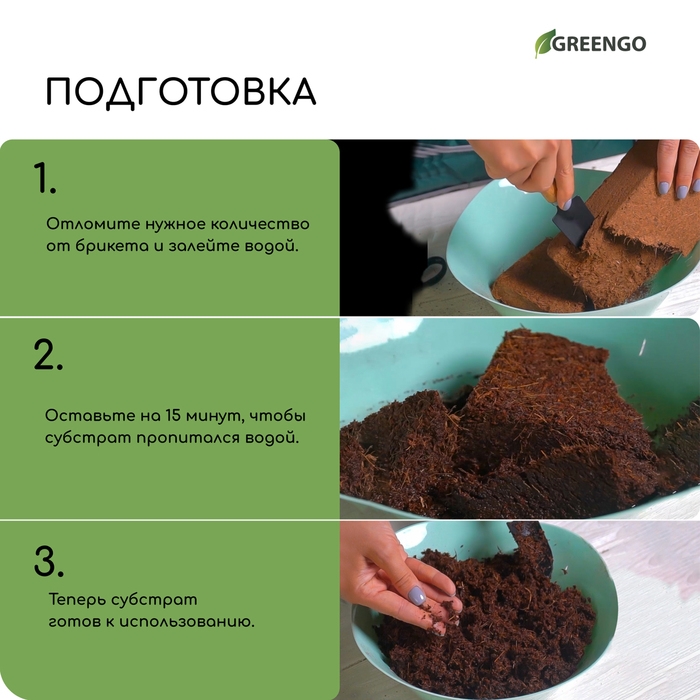 GREENGO

ПОДГОТОВКА

1.

Отломите нужное количество от брикета и залейте водой.

2.

Оставьте на 15 минут, чтобы субстрат пропитался водой.

3.

Теперь субстрат готов к использованию.