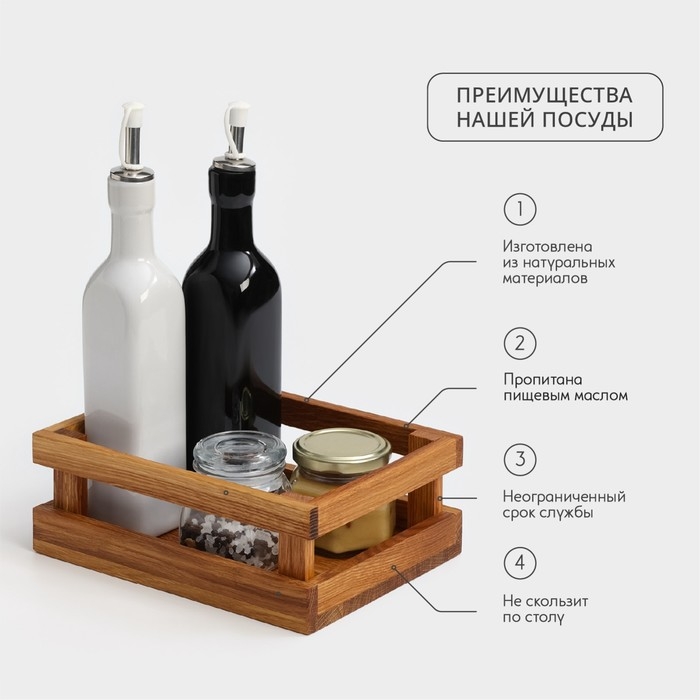 ПРЕИМУЩЕСТВА НАШЕЙ ПОСУДЫ

1

Изготовлена из натуральных материалов

2

Пропитана пищевым маслом

3

Неограниченный срок службы

4

Не скользит по столу