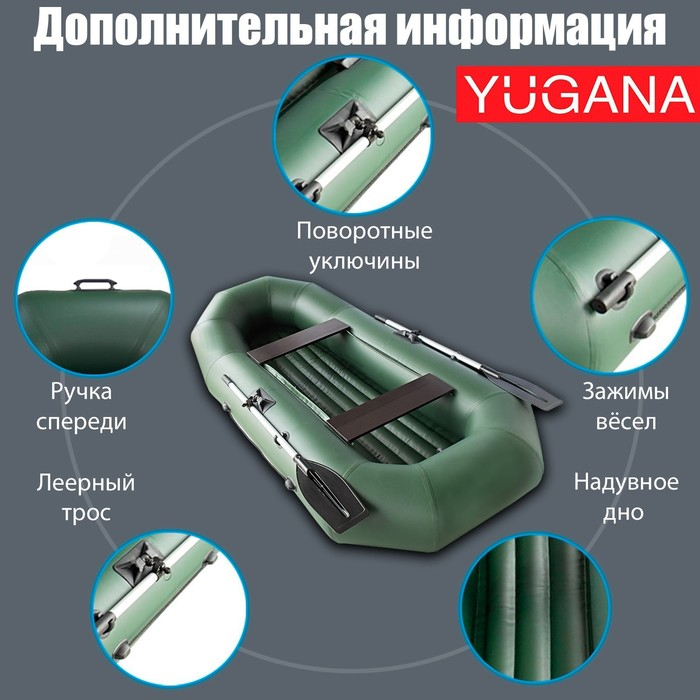 Дополнительная информация

YUGANA

Поворотные уключины

Ручка спереди

Зажимы вёсел

Леерный трос

Надувное дно