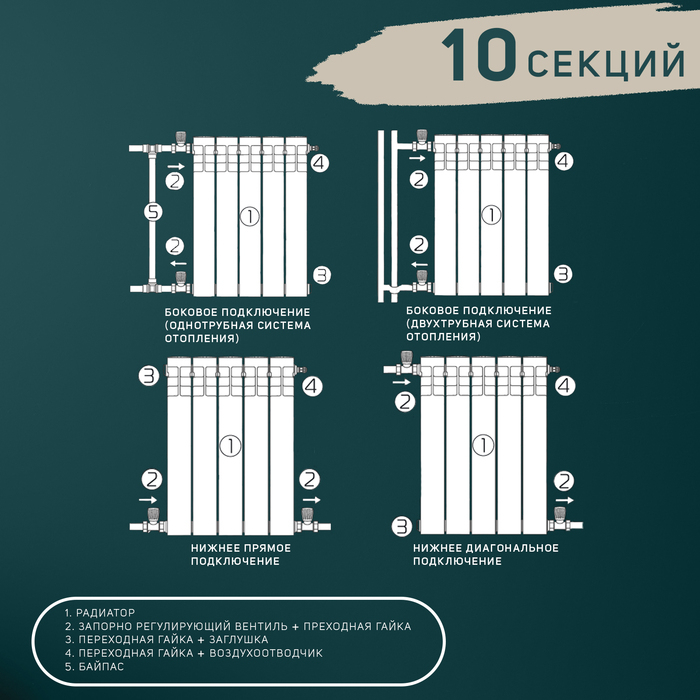 10 СЕКЦИЙ

4
2
5
1
2
3
БОКОВОЕ ПОДКЛЮЧЕНИЕ (ОДНОТРУБНАЯ СИСТЕМА ОТОПЛЕНИЯ)

4
2
1
2
3
БОКОВОЕ ПОДКЛЮЧЕНИЕ (ДВУХТРУБНАЯ СИСТЕМА ОТОПЛЕНИЯ)

3
4
1
2
2
НИЖНЕЕ ПРЯМОЕ ПОДКЛЮЧЕНИЕ

4
2
1
2
3
НИЖНЕЕ ДИАГОНАЛЬНОЕ ПОДКЛЮЧЕНИЕ

1. РАДИАТОР
2. ЗАПОРНО РЕГУЛИРУЮЩИЙ ВЕНТИЛЬ + ПРЕХОДНАЯ ГАЙКА
3. ПЕРЕХОДНАЯ ГАЙКА + ЗАГЛУШКА
4. ПЕРЕХОДНАЯ ГАЙКА + ВОЗДУХООТВОДЧИК
5. БАЙПАС