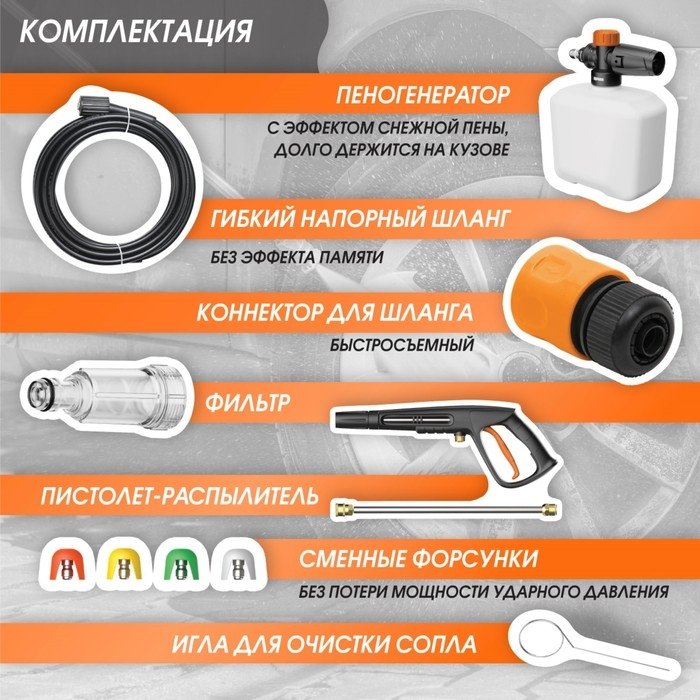 КОМПЛЕКТАЦИЯ

ПЕНОГЕНЕРАТОР

С ЭФФЕКТОМ СНЕЖНОЙ ПЕНЫ, ДОЛГО ДЕРЖИТСЯ НА КУЗОВЕ

ГИБКИЙ НАПОРНЫЙ ШЛАНГ

БЕЗ ЭФФЕКТА ПАМЯТИ

КОННЕКТОР ДЛЯ ШЛАНГА

БЫСТРОСЪЕМНЫЙ

ФИЛЬТР

ПИСТОЛЕТ-РАСПЫЛИТЕЛЬ

СМЕННЫЕ ФОРСУНКИ

БЕЗ ПОТЕРИ МОЩНОСТИ УДАРНОГО ДАВЛЕНИЯ

ИГЛА ДЛЯ ОЧИСТКИ СОПЛА