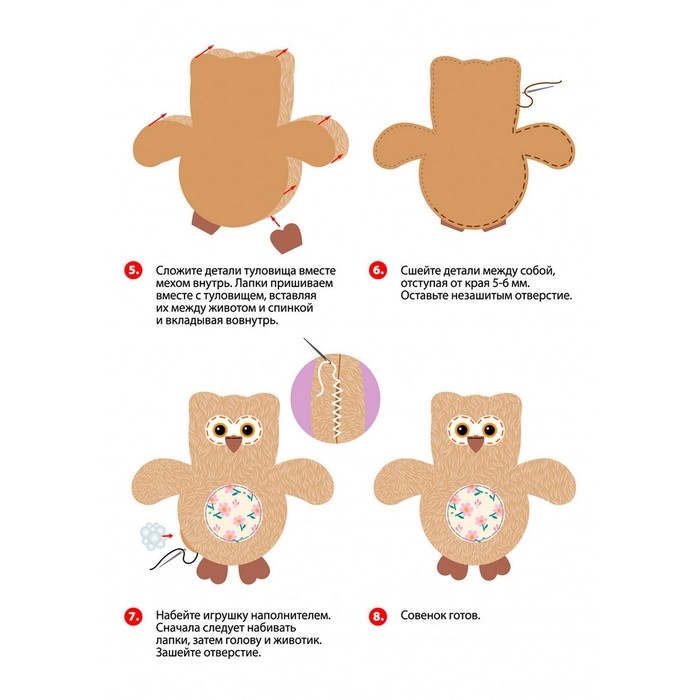 5. Сложите детали туловища вместе мехом внутрь. Лапки пришиваем вместе с туловищем, вставляя их между животом и спинкой и вкладывая вовнутрь.

6. Сшейте детали между собой, отступая от края 5-6 мм. Оставьте незашитым отверстие.

7. Набейте игрушку наполнителем. Сначала следует набивать лапки, затем голову и животик. Зашейте отверстие.

8. Совенок готов.