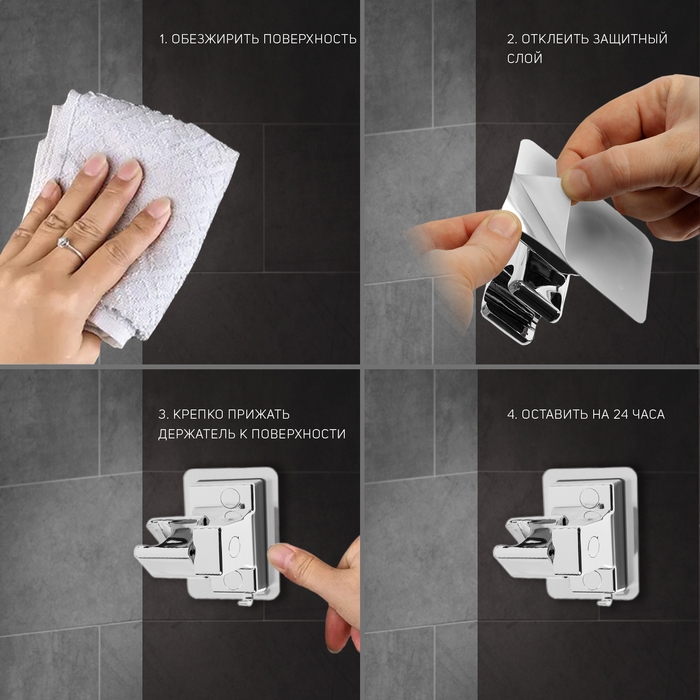 1. ОБЕЗЖИРИТЬ ПОВЕРХНОСТЬ

2. ОТКЛЕИТЬ ЗАЩИТНЫЙ СЛОЙ

3. КРЕПКО ПРИЖАТЬ ДЕРЖАТЕЛЬ К ПОВЕРХНОСТИ

4. ОСТАВИТЬ НА 24 ЧАСА