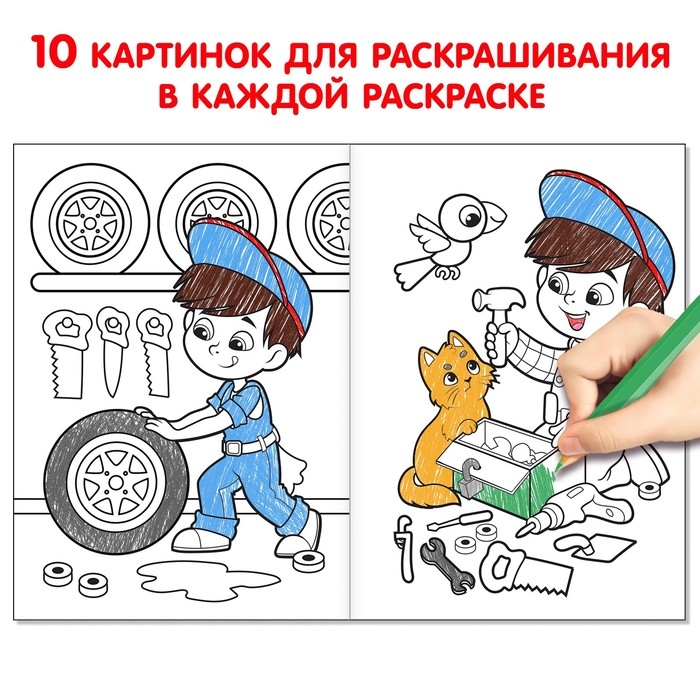 10 КАРТИНОК ДЛЯ РАСКРАШИВАНИЯ В КАЖДОЙ РАСКРАСКЕ