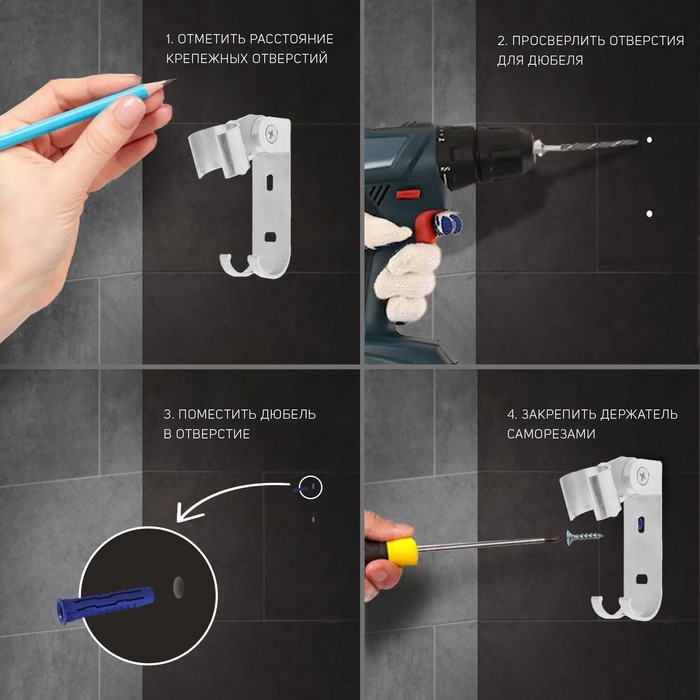 1. ОТМЕТИТЬ РАССТОЯНИЕ КРЕПЕЖНЫХ ОТВЕРСТИЙ

2. ПРОСВЕРЛИТЬ ОТВЕРСТИЯ ДЛЯ ДЮБЕЛЯ

3. ПОМЕСТИТЬ ДЮБЕЛЬ В ОТВЕРСТИЕ

4. ЗАКРЕПИТЬ ДЕРЖАТЕЛЬ САМОРЕЗАМИ