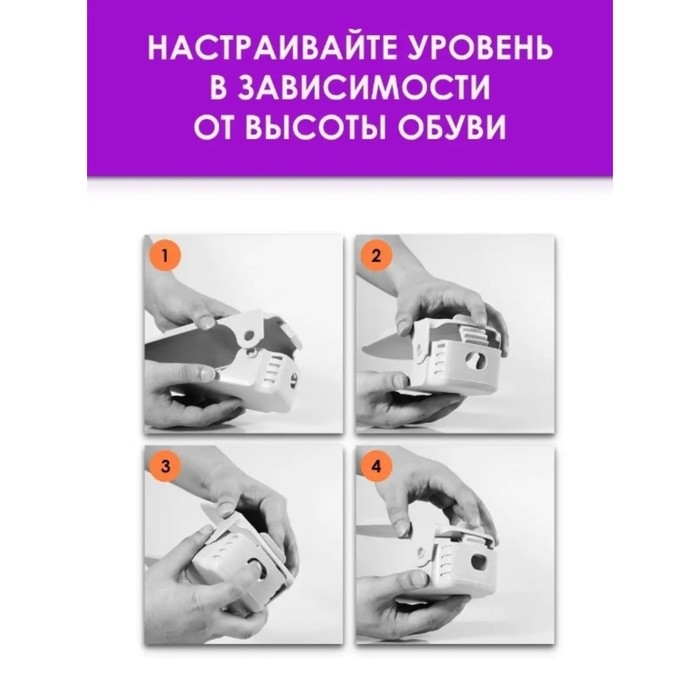 НАСТРАИВАЙТЕ УРОВЕНЬ В ЗАВИСИМОСТИ ОТ ВЫСОТЫ ОБУВИ

1

2

3

4