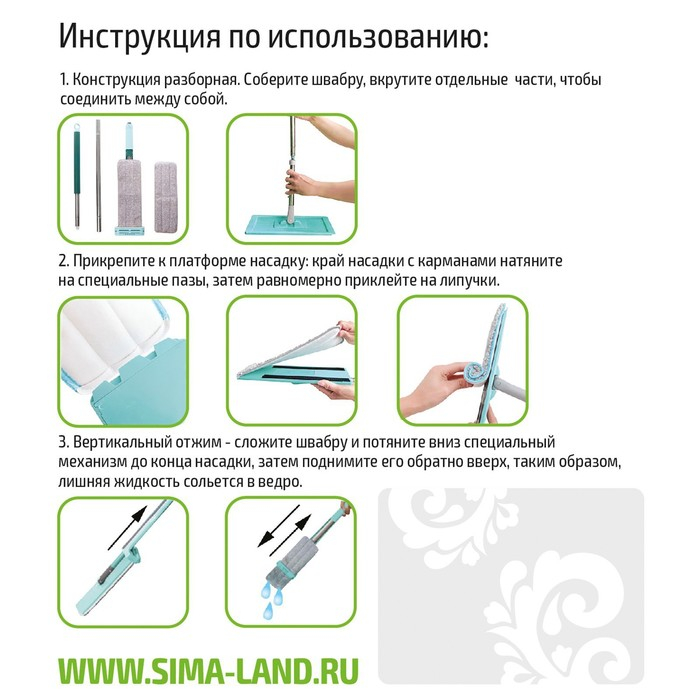 Инструкция по использованию:

1. Конструкция разборная. Соберите швабру, вкрутите отдельные части, чтобы соединить между собой.

2. Прикрепите к платформе насадку: край насадки с карманами натяните на специальные пазы, затем равномерно приклейте на липучки.

3. Вертикальный отжим - сложите швабру и потяните вниз специальный механизм до конца насадки, затем поднимите его обратно вверх, таким образом, лишняя жидкость сольется в ведро.

WWW.SIMA-LAND.RU