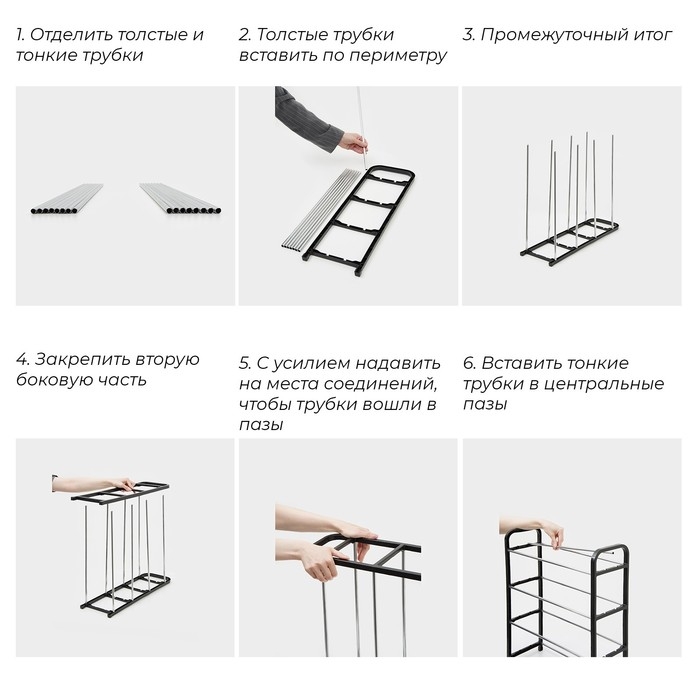 1. Отделить толстые и тонкие трубки

2. Толстые трубки вставить по периметру

3. Промежуточный итог

4. Закрепить вторую боковую часть

5. С усилием надавить на места соединений, чтобы трубки вошли в пазы

6. Вставить тонкие трубки в центральные пазы