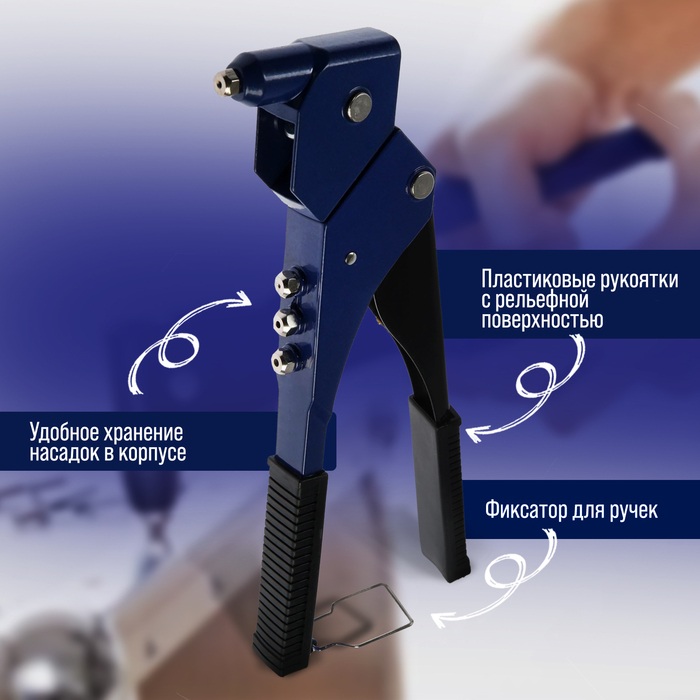 Пластиковые рукоятки с рельефной поверхностью

Удобное хранение насадок в корпусе

Фиксатор для ручек