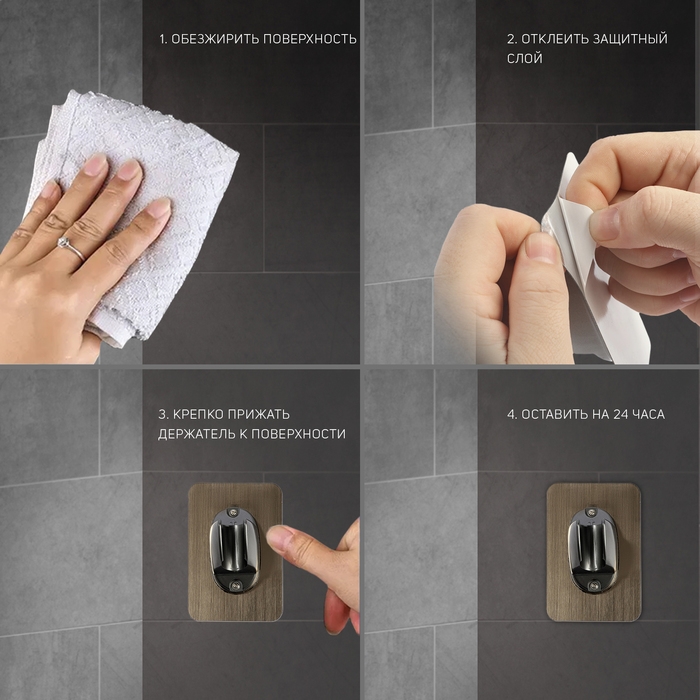 1. ОБЕЗЖИРИТЬ ПОВЕРХНОСТЬ

2. ОТКЛЕИТЬ ЗАЩИТНЫЙ СЛОЙ

3. КРЕПКО ПРИЖАТЬ ДЕРЖАТЕЛЬ К ПОВЕРХНОСТИ

4. ОСТАВИТЬ НА 24 ЧАСА