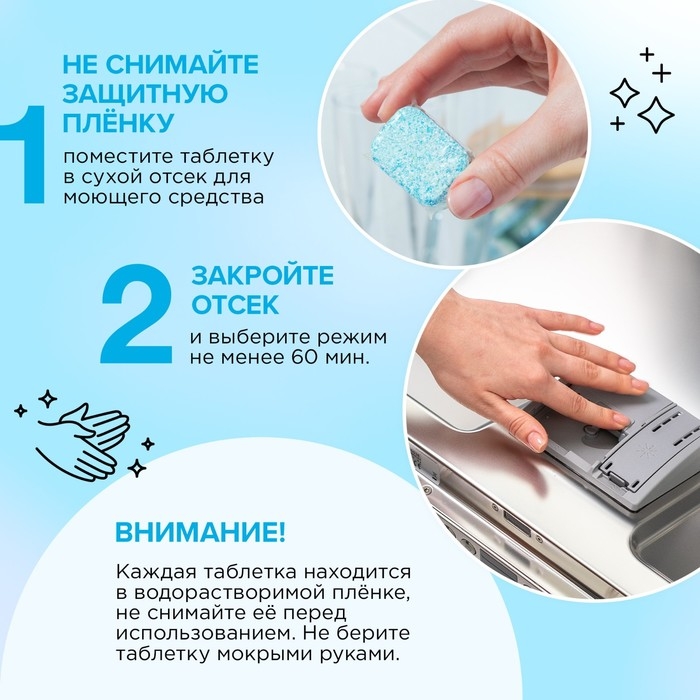 1

НЕ СНИМАЙТЕ ЗАЩИТНУЮ ПЛЁНКУ

поместите таблетку в сухой отсек для моющего средства

2

ЗАКРОЙТЕ ОТСЕК

и выберите режим не менее 60 мин.

ВНИМАНИЕ!

Каждая таблетка находится в водорастворимой плёнке, не снимайте её перед использованием. Не берите таблетку мокрыми руками.