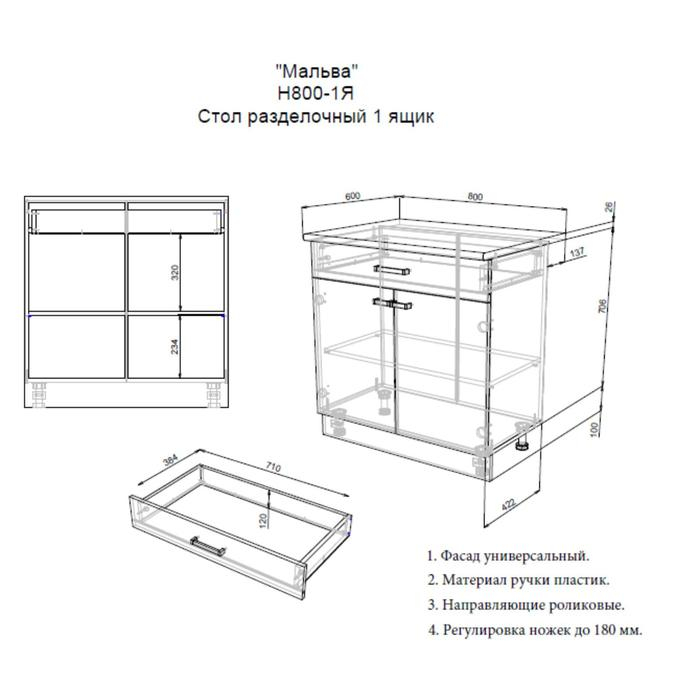 "Мальва"
Н800-1Я
Стол разделочный 1 ящик

320
234

600
800
26
137
706
100
422

364
710
120

1. Фасад универсальный.
2. Материал ручки пластик.
3. Направляющие роликовые.
4. Регулировка ножек до 180 мм.